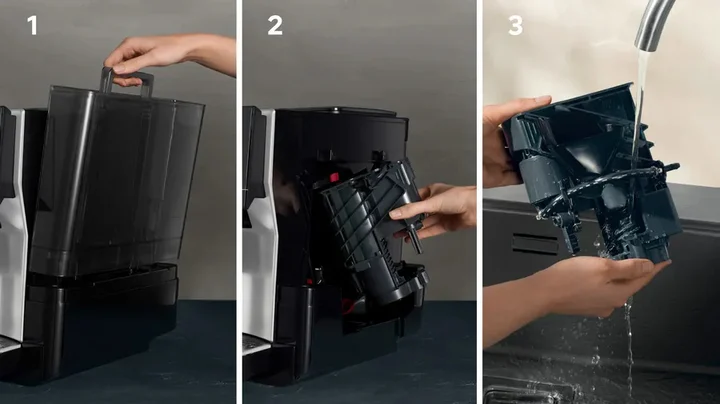 1

2

3